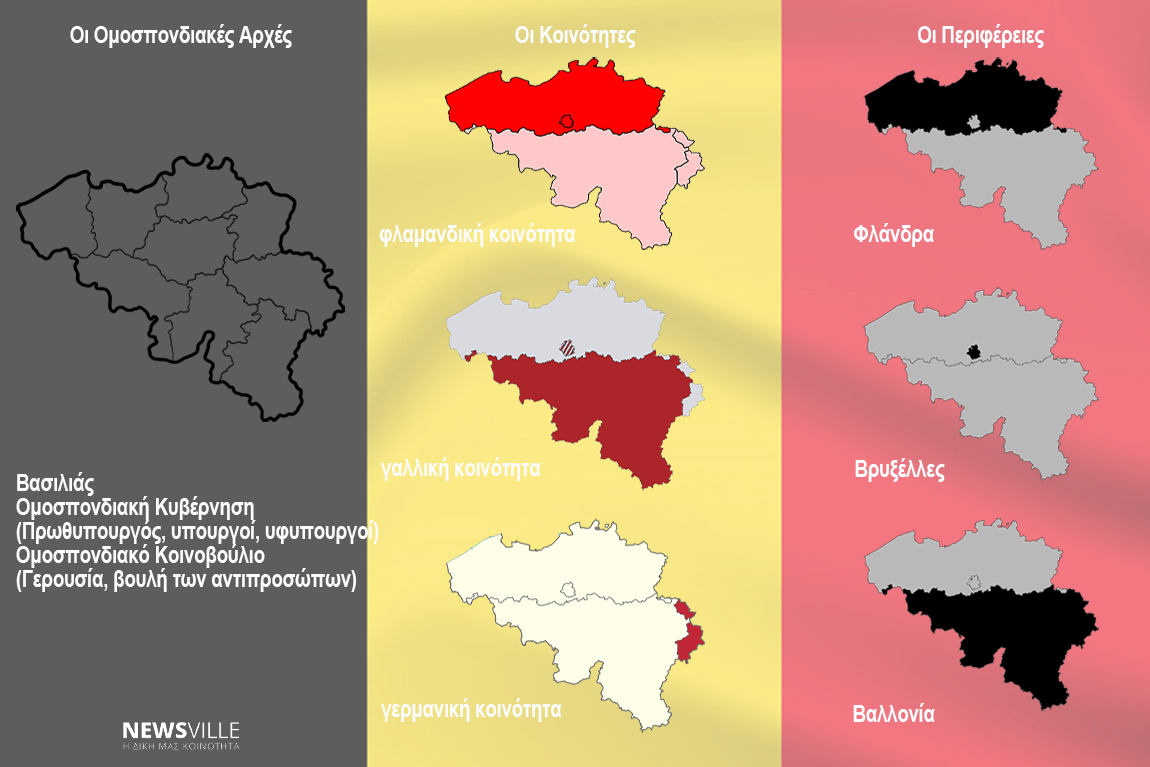 Οι Ομοσπονδιακές Αρχές

Βασιλιάς
Ομοσπονδιακή Κυβέρνηση
(Πρωθυπουργός, υπουργοί, υφυπουργοί)
Ομοσπονδιακό Κοινοβούλιο
(Γερουσία, βουλή των αντιπροσώπων)

NEWSVILLE
Η ΔΙΚΗ ΜΑΣ ΚΟΙΝΟΤΗΤΑ

Οι Κοινότητες

φλαμανδική κοινότητα

γαλλική κοινότητα

γερμανική κοινότητα

Οι Περιφέρειες

Φλάνδρα

Βρυξέλλες

Βαλλονία