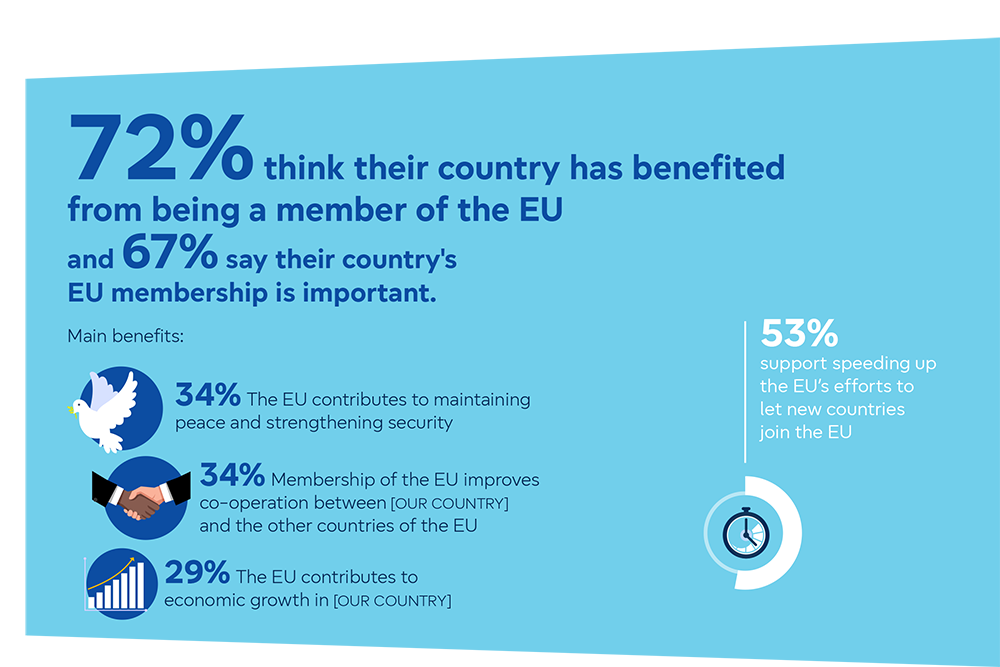 72% think their country has benefited from being a member of the EU and 67% say their country's EU membership is important.

Main benefits:

34% The EU contributes to maintaining peace and strengthening security

34% Membership of the EU improves co-operation between [OUR COUNTRY] and the other countries of the EU

29% The EU contributes to economic growth in [OUR COUNTRY]

53% support speeding up the EU's efforts to let new countries join the EU